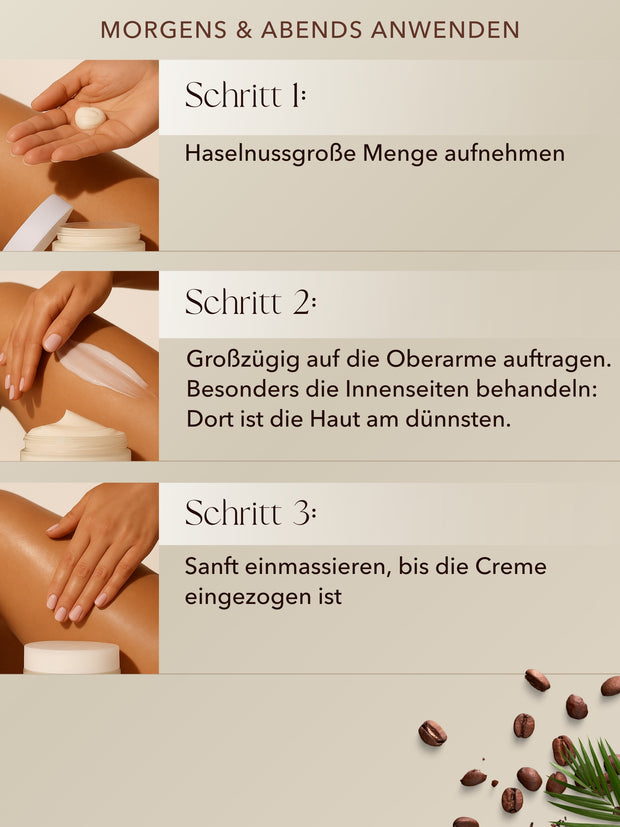 MORGENS & ABENDS ANWENDEN

Schritt 1:

Haselnussgroße Menge aufnehmen

Schritt 2:

Großzügig auf die Oberarme auftragen. Besonders die Innenseiten behandeln: Dort ist die Haut am dünnsten.

Schritt 3:

Sanft einmassieren, bis die Creme eingezogen ist